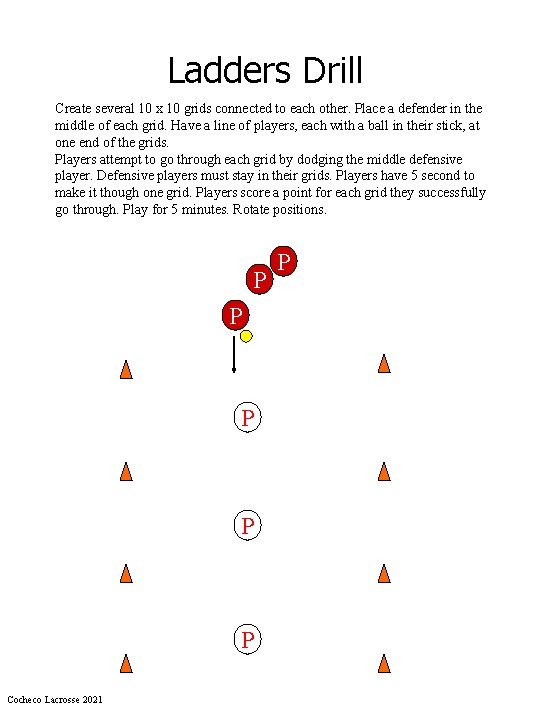 Ladders Drill

Create several 10 x 10 grids connected to each other. Place a defender in the middle of each grid. Have a line of players, each with a ball in their stick, at one end of the grids.
Players attempt to go through each grid by dodging the middle defensive player. Defensive players must stay in their grids. Players have 5 second to make it though one grid. Players score a point for each grid they successfully go through. Play for 5 minutes. Rotate positions.

P
P
P

P

P

P

Cocheco Lacrosse 2021