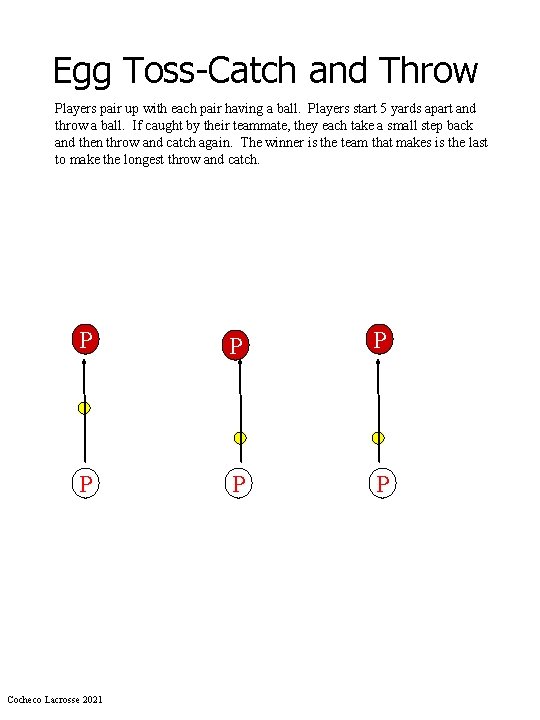 Egg Toss-Catch and Throw

Players pair up with each pair having a ball. Players start 5 yards apart and throw a ball. If caught by their teammate, they each take a small step back and then throw and catch again. The winner is the team that makes is the last to make the longest throw and catch.

P

P

P

P

P

P

Cocheco Lacrosse 2021