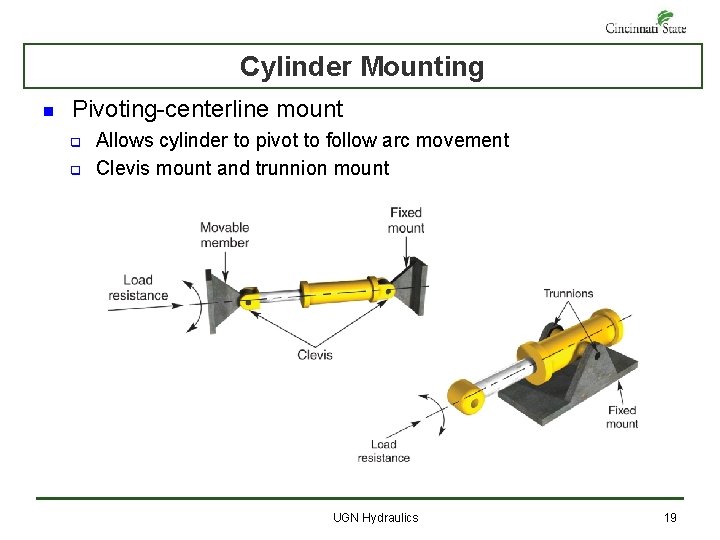 Cincinnati State

Cylinder Mounting

Pivoting-centerline mount

Allows cylinder to pivot to follow arc movement

Clevis mount and trunnion mount

Movable member

Fixed mount

Load resistance

Clevis

Trunnions

Fixed mount

Load resistance

UGN Hydraulics

19