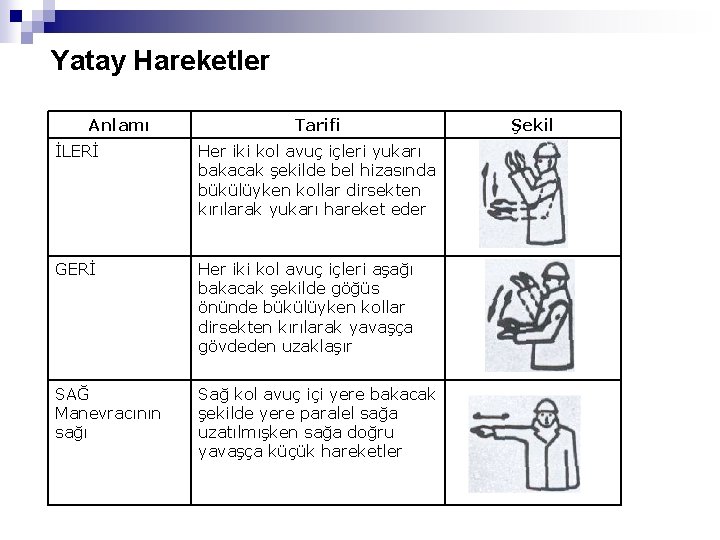 Yatay Hareketler

| Anlamı | Tarifi | Şekil |
|---|---|---|
| İLERİ | Her iki kol avuç içleri yukarı bakacak şekilde bel hizasında bükülüyken kollar dirsekten kırılarak yukarı hareket eder | |
| GERİ | Her iki kol avuç içleri aşağı bakacak şekilde göğüs önünde bükülüyken kollar dirsekten kırılarak yavaşça gövdeden uzaklaşır | |
| SAĞ Manevracının sağı | Sağ kol avuç içi yere bakacak şekilde yere paralel sağa uzatılmışken sağa doğru yavaşça küçük hareketler | |