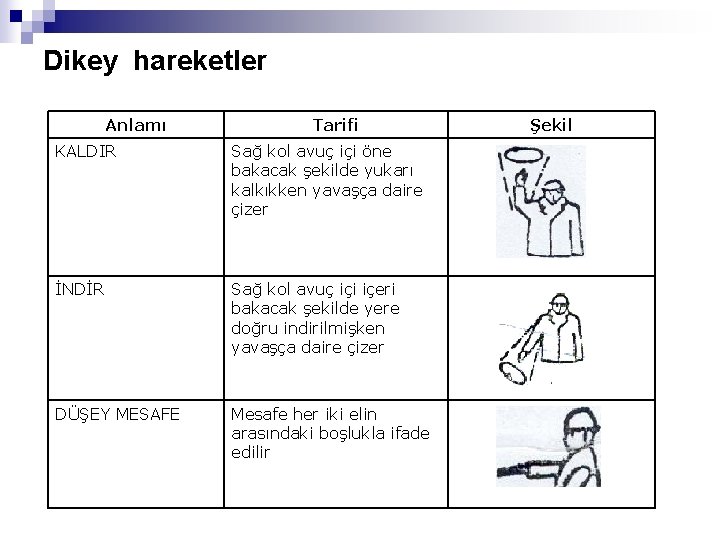 Dikey hareketler

| Anlamı | Tarifi | Şekil |
|---|---|---|
| KALDIR | Sağ kol avuç içi öne bakacak şekilde yukarı kalkıkken yavaşça daire çizer | |
| İNDİR | Sağ kol avuç içi içeri bakacak şekilde yere doğru indirilmişken yavaşça daire çizer | |
| DÜŞEY MESAFE | Mesafe her iki elin arasındaki boşlukla ifade edilir | |