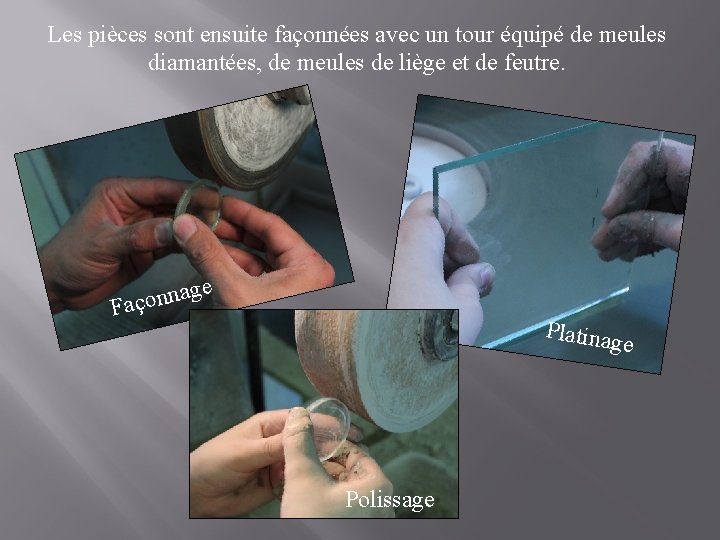 Les pièces sont ensuite façonnées avec un tour équipé de meules diamantées, de meules de liège et de feutre.

Façonnage

Platinage

Polissage