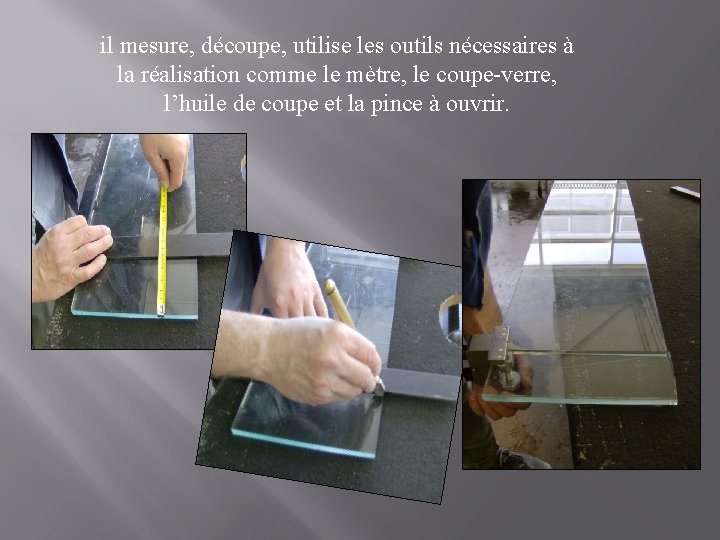 il mesure, découpe, utilise les outils nécessaires à la réalisation comme le mètre, le coupe-verre, l'huile de coupe et la pince à ouvrir.