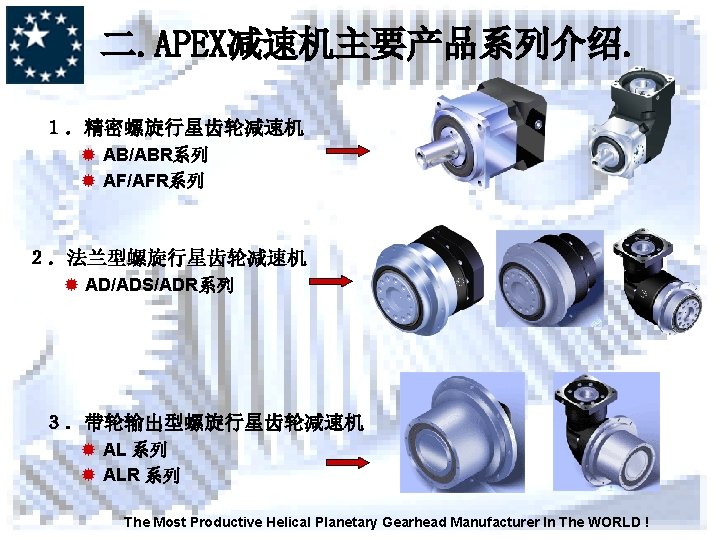 二.APEX减速机主要产品系列介绍.

1．精密螺旋行星齿轮减速机

AB/ABR系列

AF/AFR系列

2．法兰型螺旋行星齿轮减速机

AD/ADS/ADR系列

3．带轮输出型螺旋行星齿轮减速机

AL 系列

ALR 系列

The Most Productive Helical Planetary Gearhead Manufacturer In The WORLD !