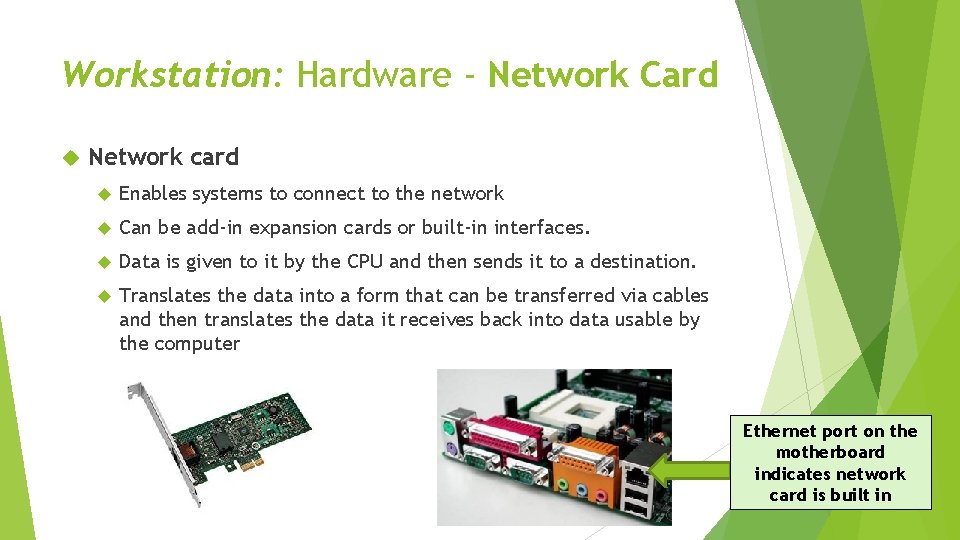 Workstation: Hardware - Network Card

Network card

Enables systems to connect to the network

Can be add-in expansion cards or built-in interfaces.

Data is given to it by the CPU and then sends it to a destination.

Translates the data into a form that can be transferred via cables and then translates the data it receives back into data usable by the computer

Ethernet port on the motherboard indicates network card is built in