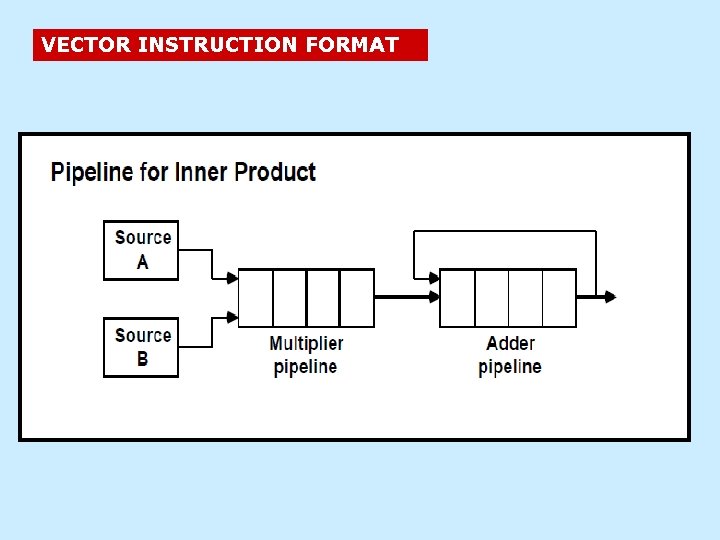 VECTOR INSTRUCTION FORMAT

Pipeline for Inner Product

Source A

Source B

Multiplier pipeline

Adder pipeline