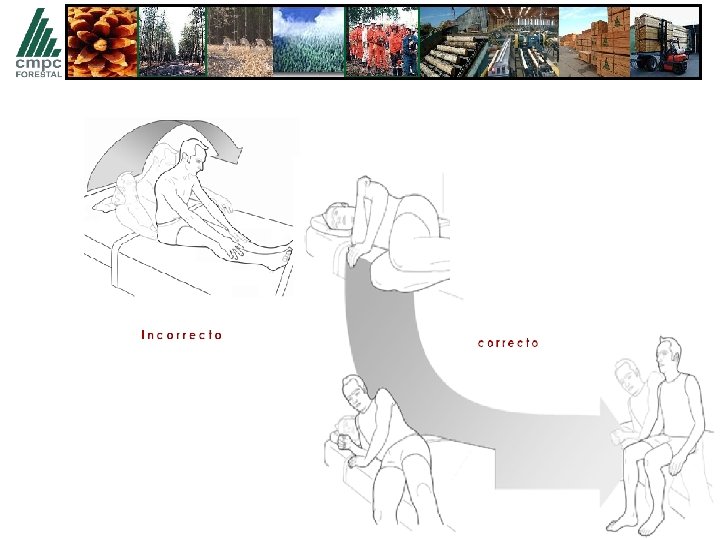 cmpc FORESTAL

Incorrecto

correcto