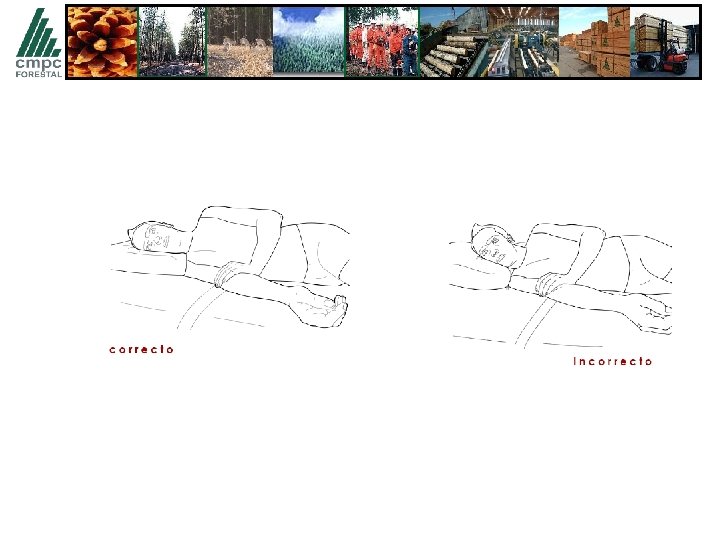 cmpc
FORESTAL

correcto

incorrecto