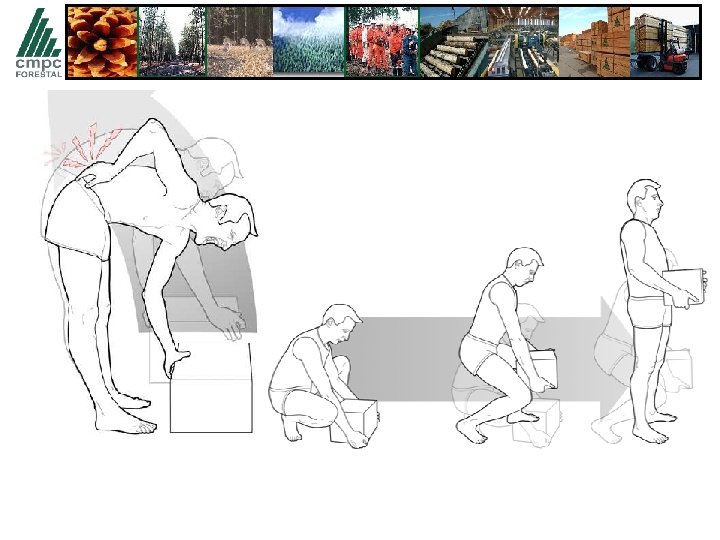 cmpc
FORESTAL