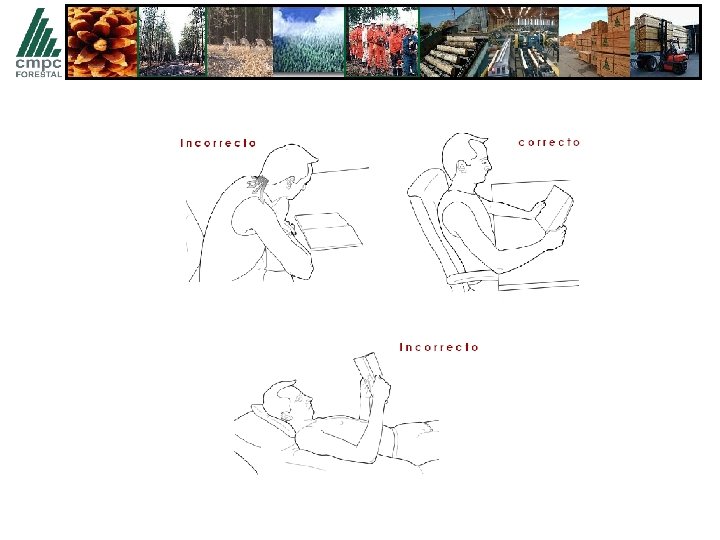 cmpc
FORESTAL

Incorrecto

correcto

Incorrecto