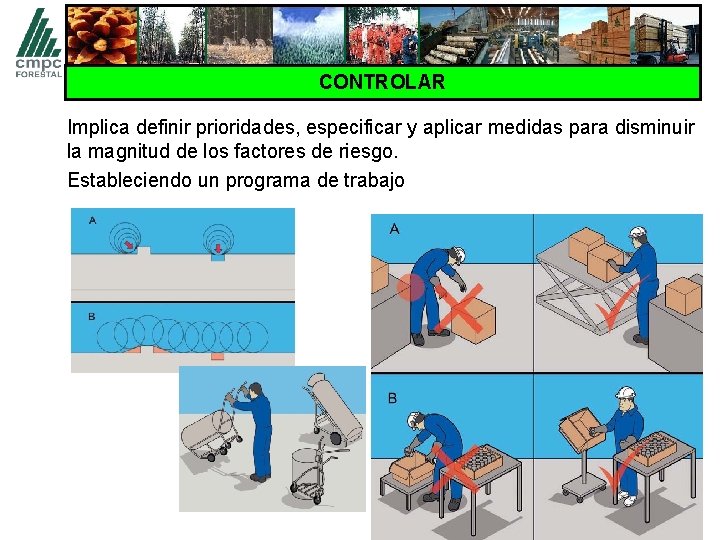 cmpc
FORESTAL

CONTROLAR

Implica definir prioridades, especificar y aplicar medidas para disminuir la magnitud de los factores de riesgo.

Estableciendo un programa de trabajo

A

B

A

B