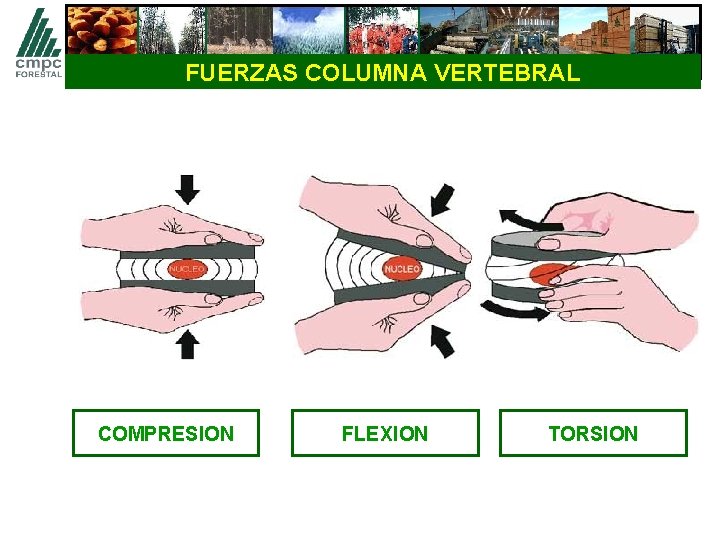 cmpc
FORESTAL

FUERZAS COLUMNA VERTEBRAL

NUCLEO

NUCLEO

COMPRESION

FLEXION

TORSION