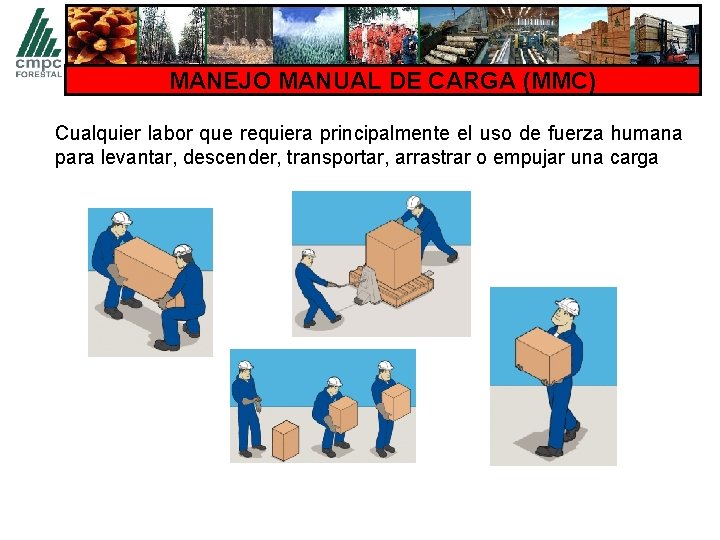 cmpc
FORESTAL

MANEJO MANUAL DE CARGA (MMC)

Cualquier labor que requiera principalmente el uso de fuerza humana para levantar, descender, transportar, arrastrar o empujar una carga