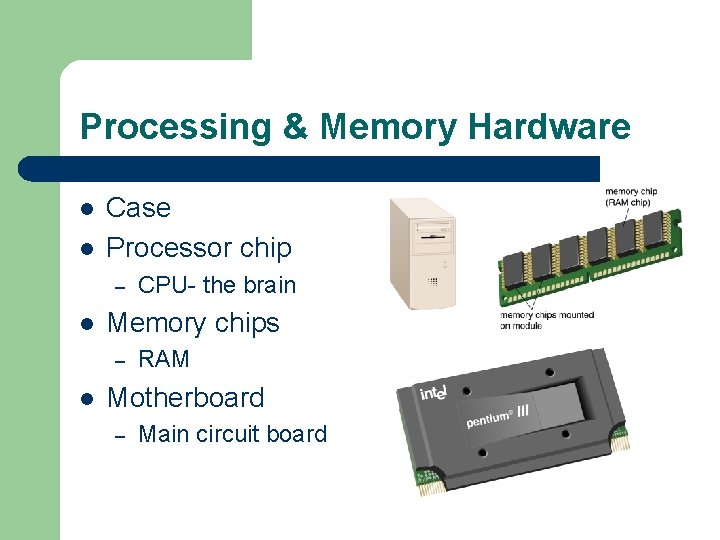 Processing & Memory Hardware

- Case
- Processor chip
  – CPU- the brain
- Memory chips
  – RAM
- Motherboard
  – Main circuit board

memory chip (RAM chip)

memory chips mounted on module

intel

pentium® III