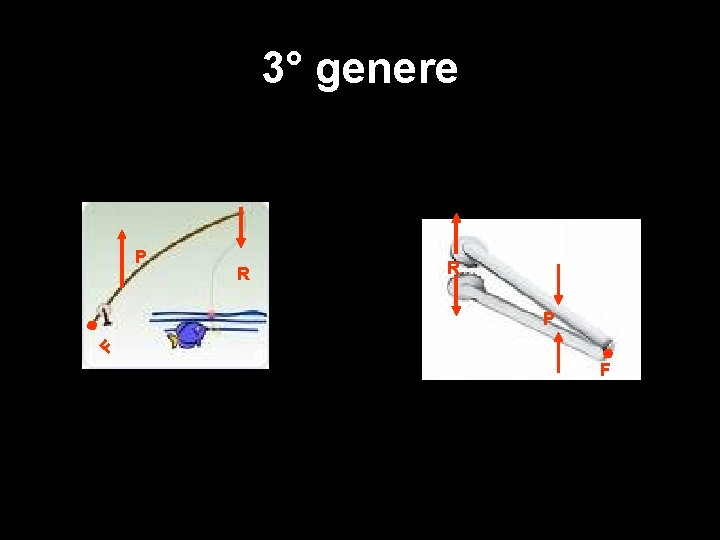 3° genere

P
R
F

R
P
F