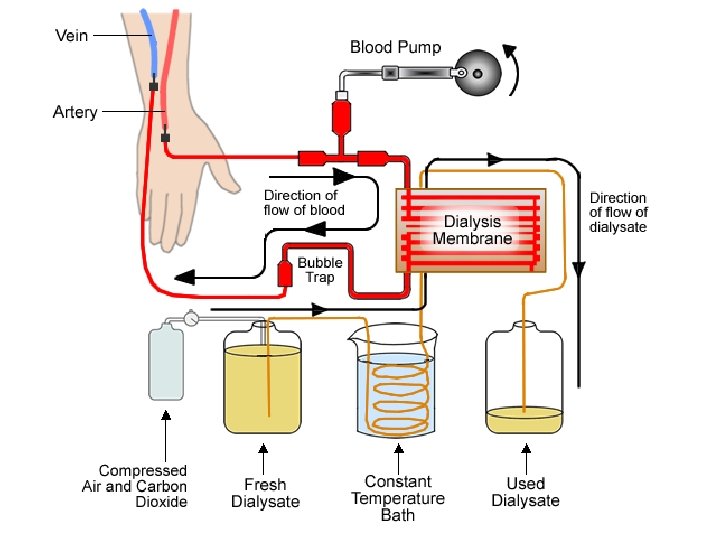 Vein

Artery

Blood Pump

Direction of flow of blood

Dialysis Membrane

Direction of flow of dialysate

Bubble Trap

Compressed Air and Carbon Dioxide

Fresh Dialysate

Constant Temperature Bath

Used Dialysate