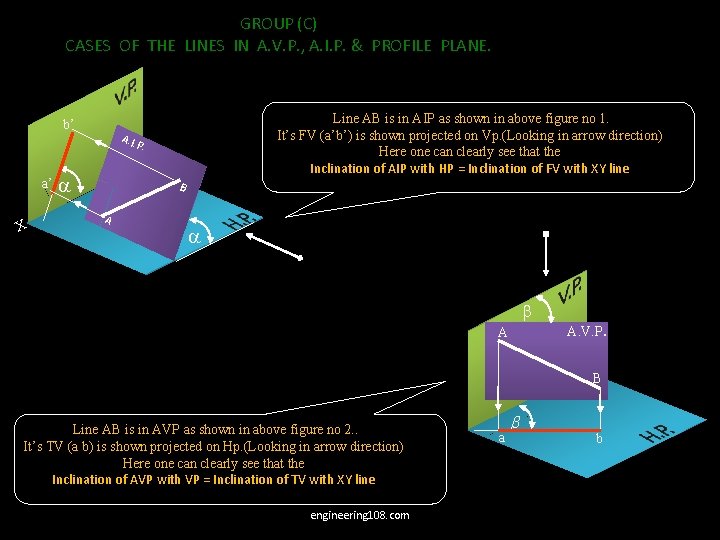 GROUP (C)
CASES OF THE LINES IN A.V.P., A.I.P. & PROFILE PLANE.

V.P.
b'
A.I.P.
a'
$\alpha$
B
A
X
$\alpha$
H.P.

Line AB is in AIP as shown in above figure no 1.
It's FV (a'b') is shown projected on Vp.(Looking in arrow direction)
Here one can clearly see that the
Inclination of AIP with HP = Inclination of FV with XY line

$\beta$
V.P.
A
A.V.P.
B
$\beta$
a
b
H.P.

Line AB is in AVP as shown in above figure no 2..
It's TV (a b) is shown projected on Hp.(Looking in arrow direction)
Here one can clearly see that the
Inclination of AVP with VP = Inclination of TV with XY line

engineering108.com