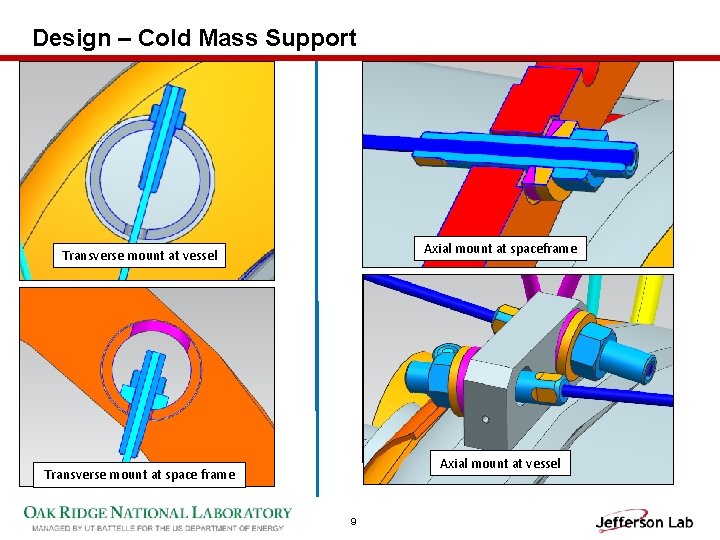 Design – Cold Mass Support

Transverse mount at vessel

Transverse mount at space frame

Axial mount at spaceframe

Axial mount at vessel

OAK RIDGE NATIONAL LABORATORY
MANAGED BY UT-BATTELLE FOR THE US DEPARTMENT OF ENERGY

9

Jefferson Lab