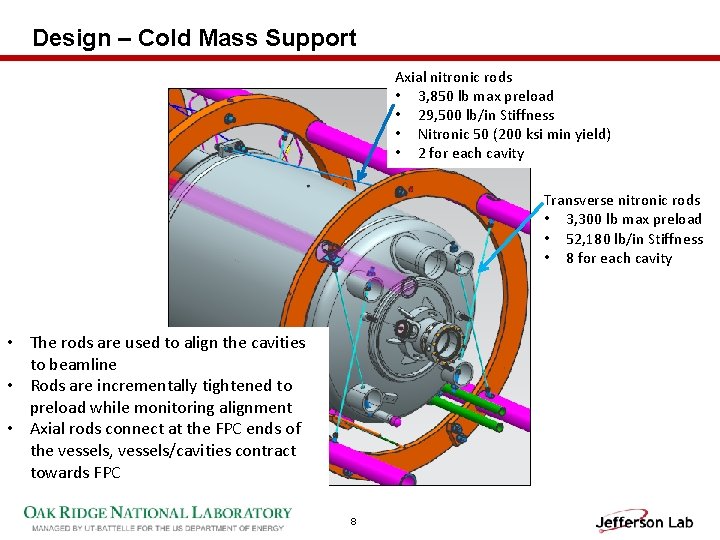 Design – Cold Mass Support

Axial nitronic rods
• 3,850 lb max preload
• 29,500 lb/in Stiffness
• Nitronic 50 (200 ksi min yield)
• 2 for each cavity

Transverse nitronic rods
• 3,300 lb max preload
• 52,180 lb/in Stiffness
• 8 for each cavity

• The rods are used to align the cavities to beamline
• Rods are incrementally tightened to preload while monitoring alignment
• Axial rods connect at the FPC ends of the vessels, vessels/cavities contract towards FPC

OAK RIDGE NATIONAL LABORATORY
MANAGED BY UT-BATTELLE FOR THE US DEPARTMENT OF ENERGY

8

Jefferson Lab