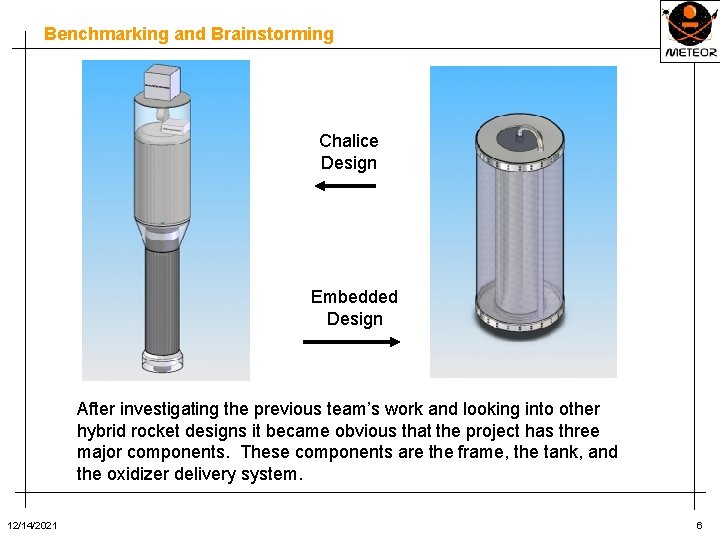 Benchmarking and Brainstorming

METEOR

Chalice Design

Embedded Design

After investigating the previous team's work and looking into other hybrid rocket designs it became obvious that the project has three major components. These components are the frame, the tank, and the oxidizer delivery system.

12/14/2021

6