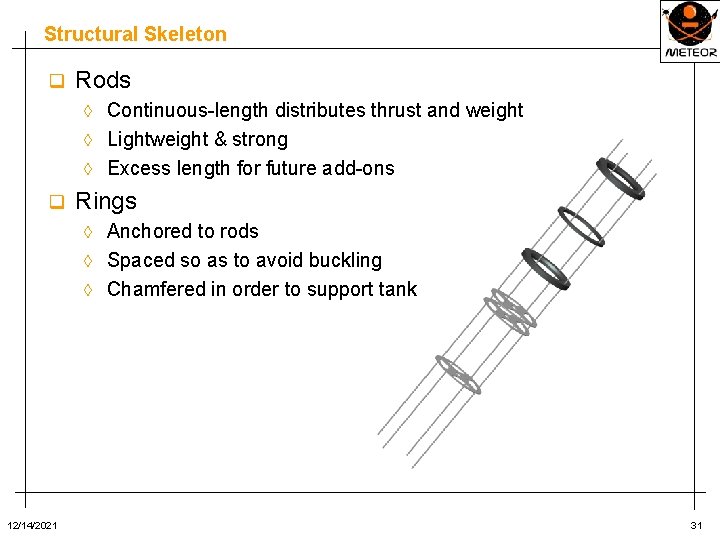 Structural Skeleton

METEOR

❑ Rods

◊ Continuous-length distributes thrust and weight

◊ Lightweight & strong

◊ Excess length for future add-ons

❑ Rings

◊ Anchored to rods

◊ Spaced so as to avoid buckling

◊ Chamfered in order to support tank

12/14/2021

31