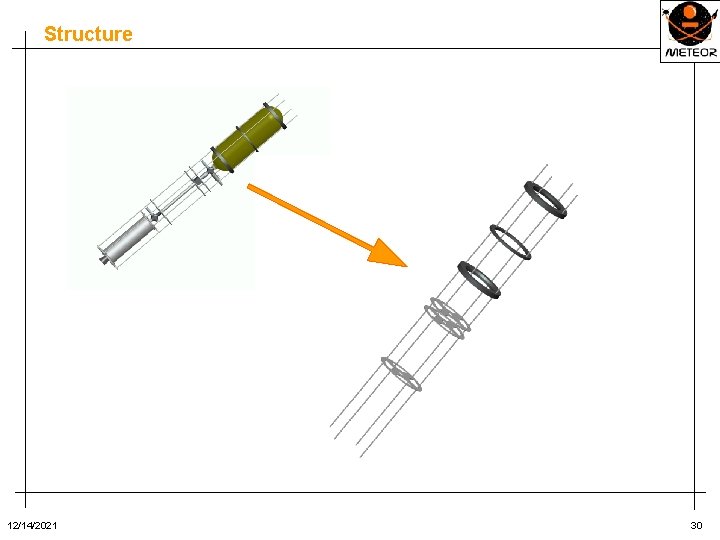 Structure

METEOR

12/14/2021

30