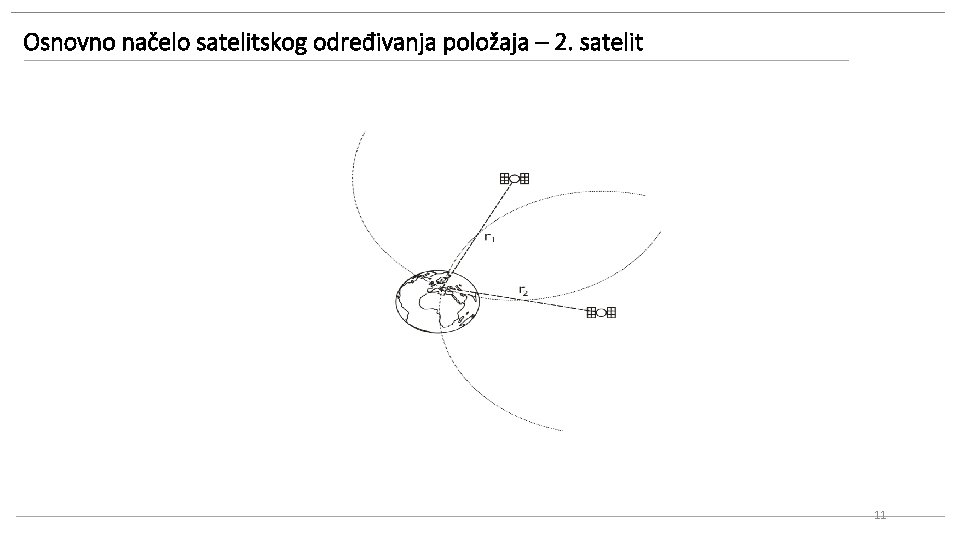 Osnovno načelo satelitskog određivanja položaja – 2. satelit

$r_1$

$r_2$

11