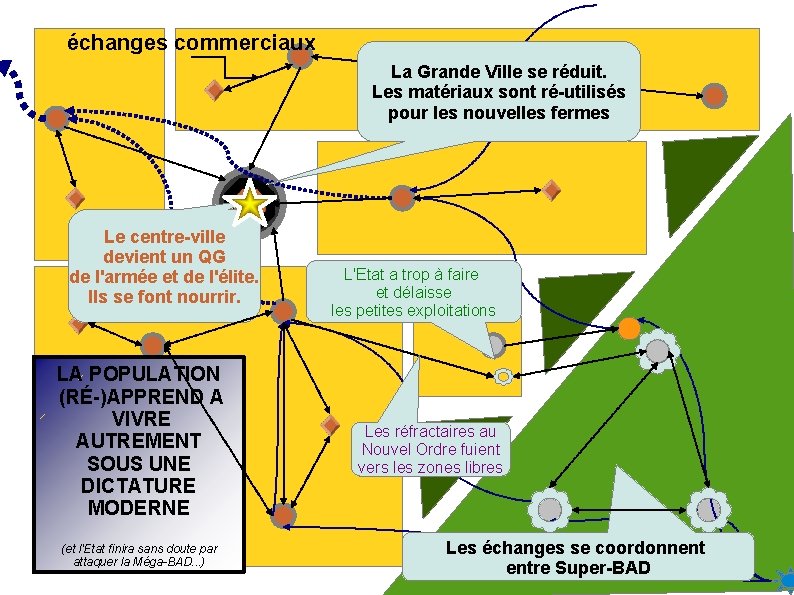 échanges commerciaux

La Grande Ville se réduit. Les matériaux sont ré-utilisés pour les nouvelles fermes

Le centre-ville devient un QG de l'armée et de l'élite. Ils se font nourrir.

L'Etat a trop à faire et délaisse les petites exploitations

LA POPULATION (RÉ-)APPREND A VIVRE AUTREMENT SOUS UNE DICTATURE MODERNE

(et l'Etat finira sans doute par attaquer la Méga-BAD...)

Les réfractaires au Nouvel Ordre fuient vers les zones libres

Les échanges se coordonnent entre Super-BAD