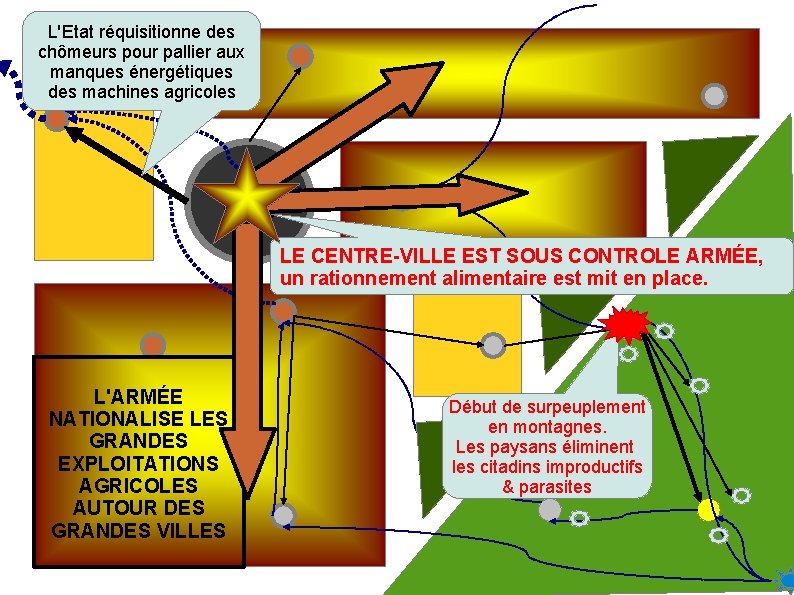 L'Etat réquisitionne des chômeurs pour pallier aux manques énergétiques des machines agricoles

LE CENTRE-VILLE EST SOUS CONTROLE ARMÉE, un rationnement alimentaire est mit en place.

L'ARMÉE NATIONALISE LES GRANDES EXPLOITATIONS AGRICOLES AUTOUR DES GRANDES VILLES

Début de surpeuplement en montagnes. Les paysans éliminent les citadins improductifs & parasites