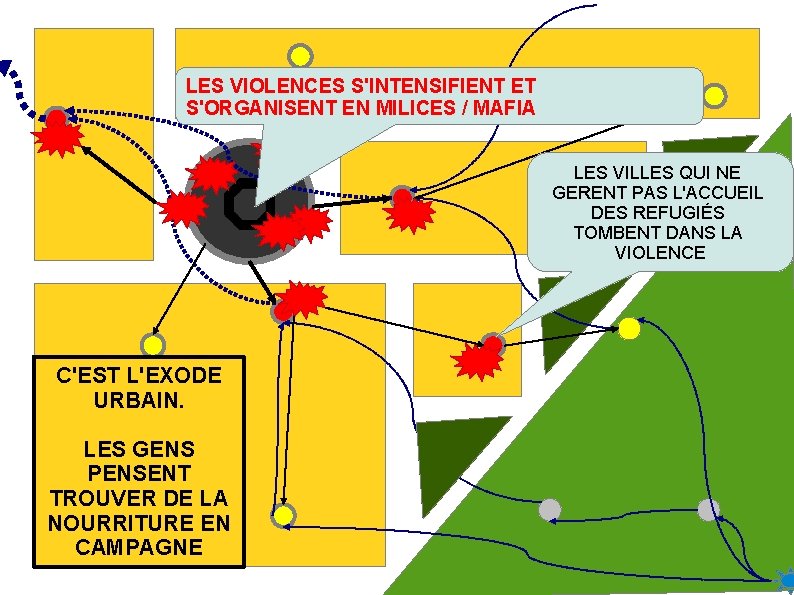 LES VIOLENCES S'INTENSIFIENT ET S'ORGANISENT EN MILICES / MAFIA

LES VILLES QUI NE GERENT PAS L'ACCUEIL DES REFUGIÉS TOMBENT DANS LA VIOLENCE

C'EST L'EXODE URBAIN.

LES GENS PENSENT TROUVER DE LA NOURRITURE EN CAMPAGNE