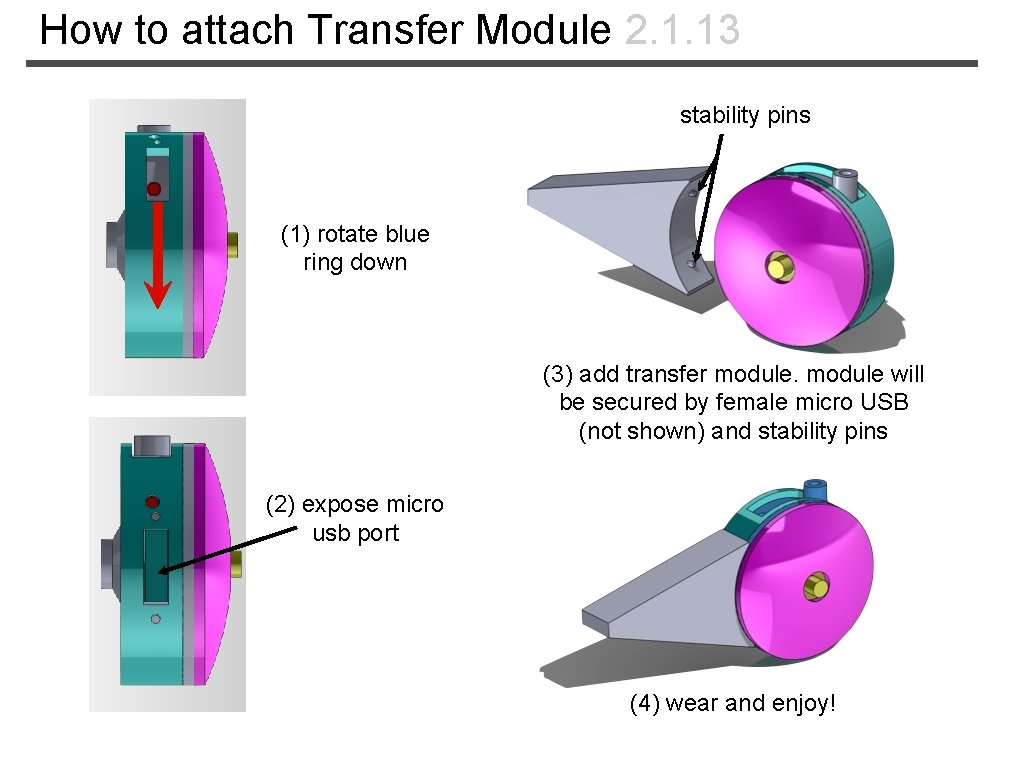 How to attach Transfer Module 2.1.13

stability pins

(1) rotate blue ring down

(3) add transfer module. module will be secured by female micro USB (not shown) and stability pins

(2) expose micro usb port

(4) wear and enjoy!