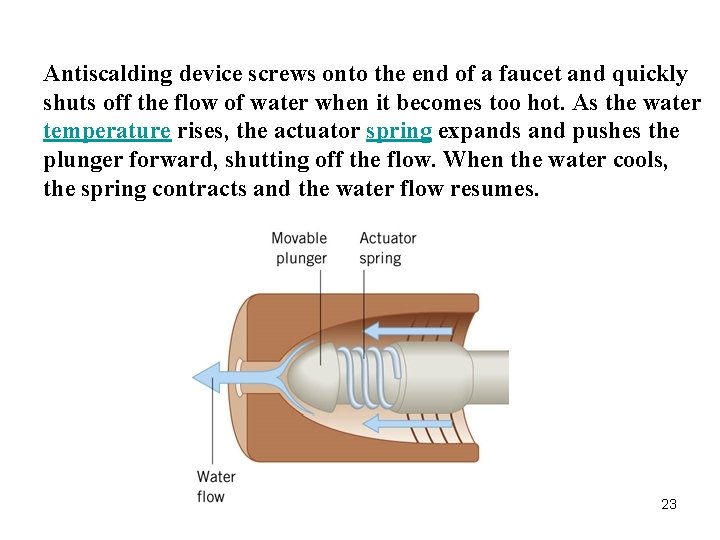 Antiscalding device screws onto the end of a faucet and quickly shuts off the flow of water when it becomes too hot. As the water temperature rises, the actuator spring expands and pushes the plunger forward, shutting off the flow. When the water cools, the spring contracts and the water flow resumes.

Movable plunger

Actuator spring

Water flow

23