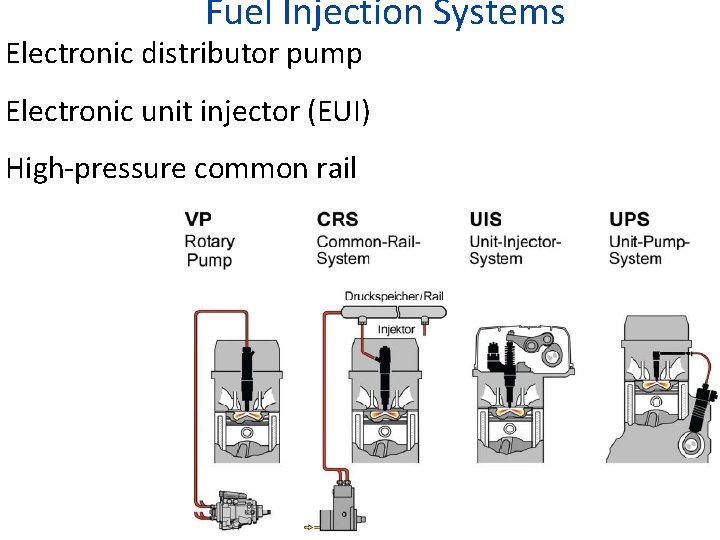 Fuel Injection Systems

Electronic distributor pump

Electronic unit injector (EUI)

High-pressure common rail

VP
Rotary Pump

CRS
Common-Rail-System

UIS
Unit-Injector-System

UPS
Unit-Pump-System

Druckspeicher/Rail

Injektor