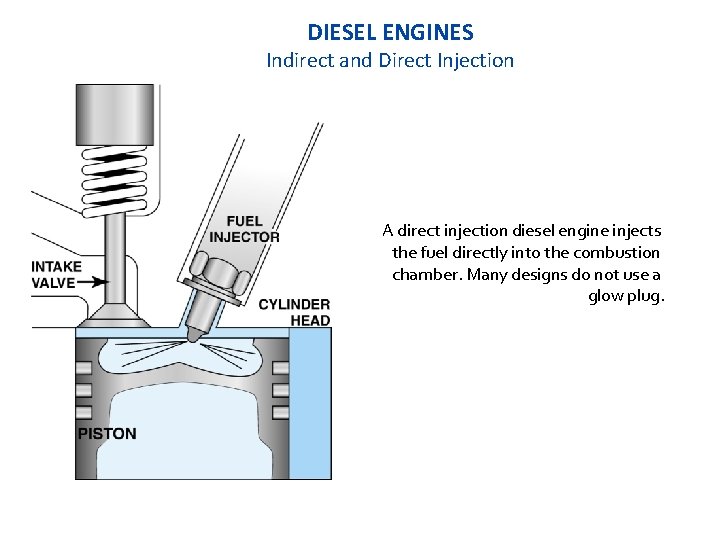 DIESEL ENGINES
Indirect and Direct Injection

FUEL INJECTOR

INTAKE VALVE

CYLINDER HEAD

PISTON

A direct injection diesel engine injects the fuel directly into the combustion chamber. Many designs do not use a glow plug.