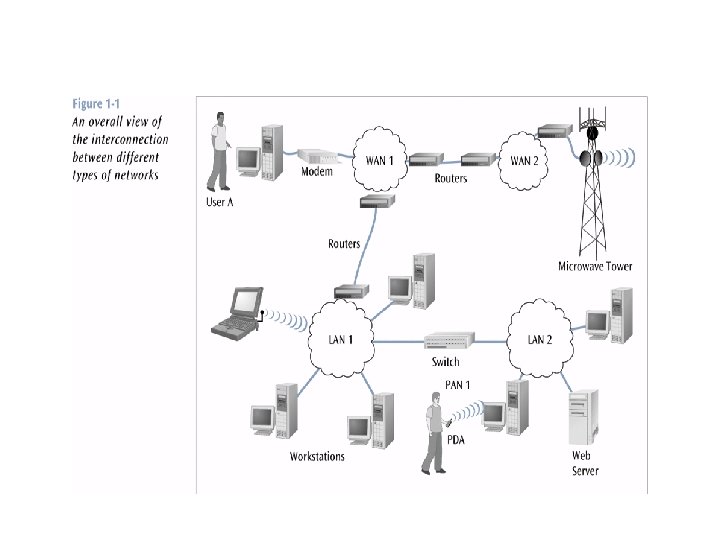 Figure 1-1
An overall view of the interconnection between different types of networks

User A
Modem
WAN 1
Routers
WAN 2
Microwave Tower
Routers
LAN 1
Switch
LAN 2
PAN 1
PDA
Workstations
Web Server