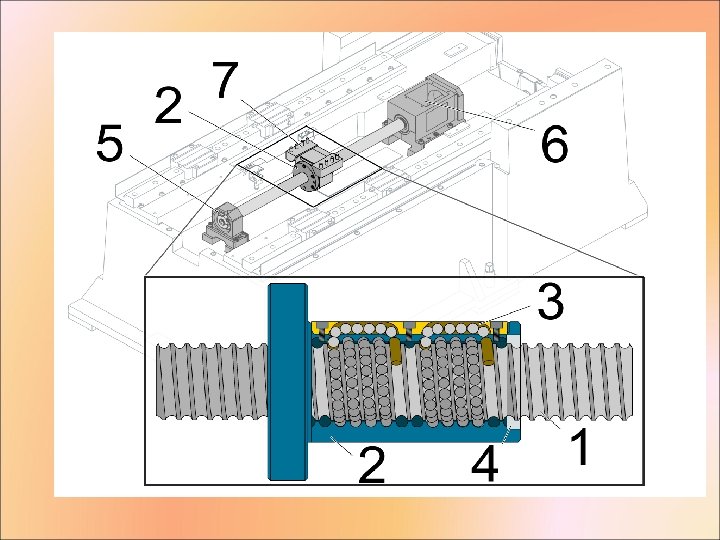 7
2
5
6
3
2
4
1