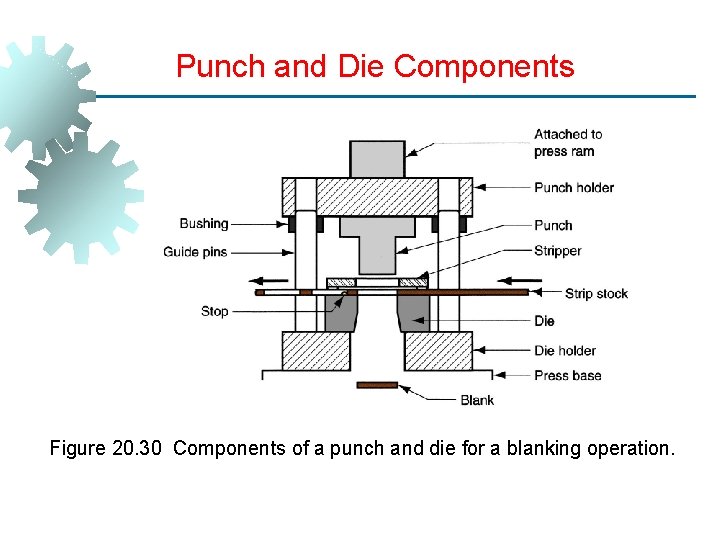 Punch and Die Components

Attached to press ram

Punch holder

Bushing

Punch

Guide pins

Stripper

Strip stock

Stop

Die

Die holder

Press base

Blank

Figure 20.30 Components of a punch and die for a blanking operation.