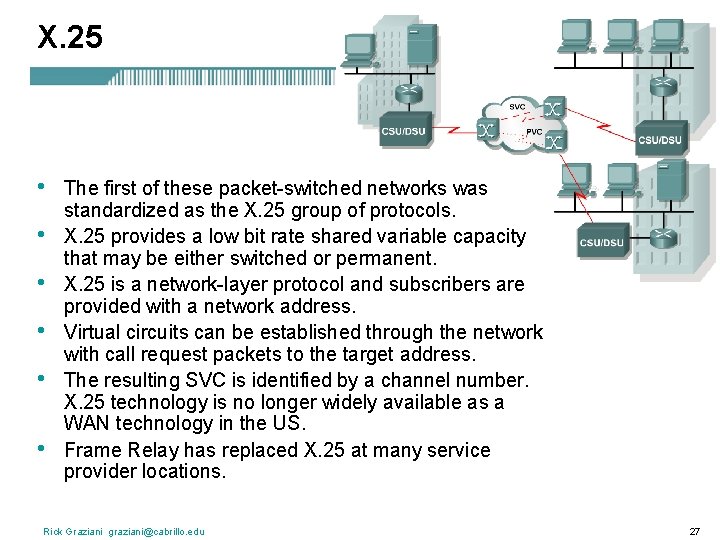 X.25

CSU/DSU

SVC

PVC

CSU/DSU

CSU/DSU

• The first of these packet-switched networks was standardized as the X.25 group of protocols.
• X.25 provides a low bit rate shared variable capacity that may be either switched or permanent.
• X.25 is a network-layer protocol and subscribers are provided with a network address.
• Virtual circuits can be established through the network with call request packets to the target address.
• The resulting SVC is identified by a channel number. X.25 technology is no longer widely available as a WAN technology in the US.
• Frame Relay has replaced X.25 at many service provider locations.

Rick Graziani graziani@cabrillo.edu

27