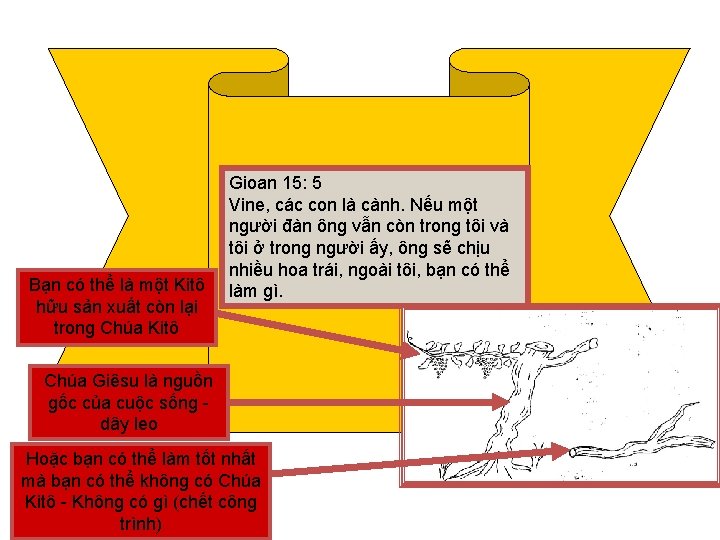 Gioan 15: 5
Vine, các con là cành. Nếu một người đàn ông vẫn còn trong tôi và tôi ở trong người ấy, ông sẽ chịu nhiều hoa trái, ngoài tôi, bạn có thể làm gì.

Bạn có thể là một Kitô hữu sản xuất còn lại trong Chúa Kitô

Chúa Giêsu là nguồn gốc của cuộc sống - dây leo

Hoặc bạn có thể làm tốt nhất mà bạn có thể không có Chúa Kitô - Không có gì (chết công trình)