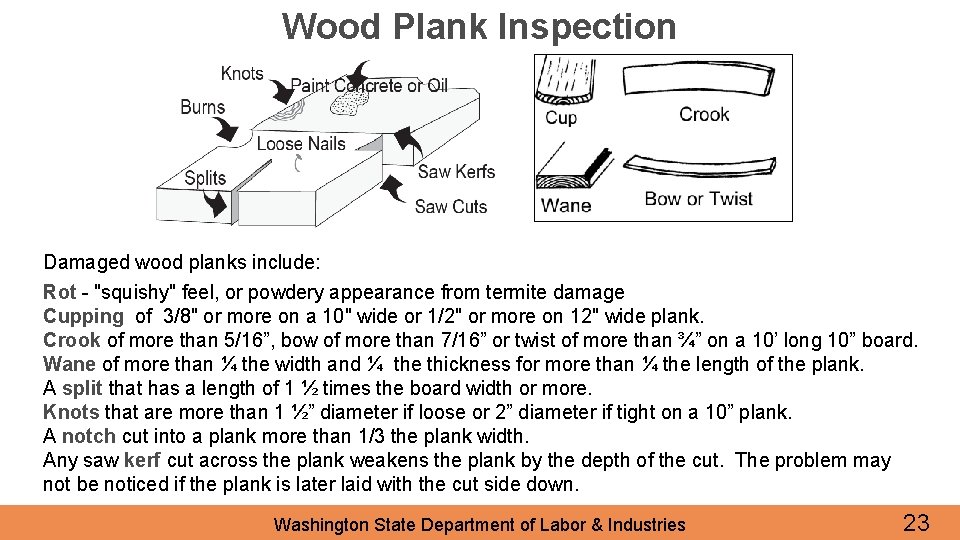 Wood Plank Inspection

Knots
Paint Concrete or Oil
Burns
Loose Nails
Splits
Saw Kerfs
Saw Cuts

Cup
Crook
Wane
Bow or Twist

Damaged wood planks include:

Rot - "squishy" feel, or powdery appearance from termite damage
Cupping of 3/8" or more on a 10" wide or 1/2" or more on 12" wide plank.
Crook of more than 5/16”, bow of more than 7/16” or twist of more than ¾” on a 10’ long 10” board.
Wane of more than ¼ the width and ¼ the thickness for more than ¼ the length of the plank.
A split that has a length of 1 ½ times the board width or more.
Knots that are more than 1 ½” diameter if loose or 2” diameter if tight on a 10” plank.
A notch cut into a plank more than 1/3 the plank width.
Any saw kerf cut across the plank weakens the plank by the depth of the cut. The problem may not be noticed if the plank is later laid with the cut side down.

Washington State Department of Labor & Industries
23