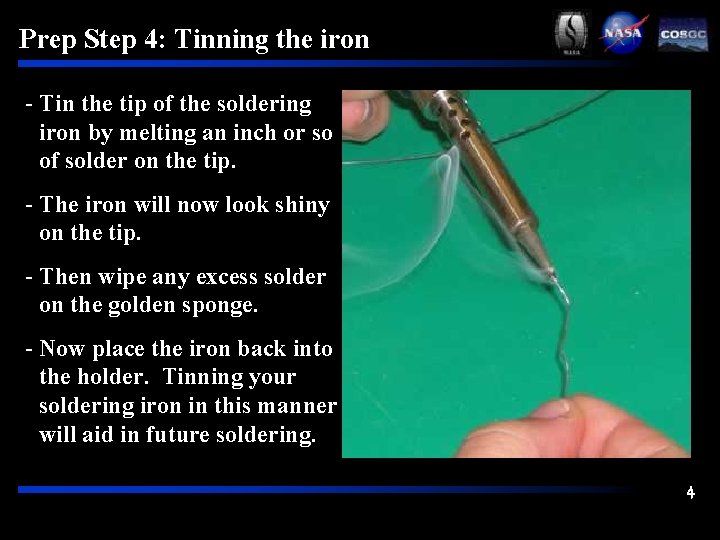 Prep Step 4: Tinning the iron

NASA

NASA

COSGC

- Tin the tip of the soldering iron by melting an inch or so of solder on the tip.

- The iron will now look shiny on the tip.

- Then wipe any excess solder on the golden sponge.

- Now place the iron back into the holder. Tinning your soldering iron in this manner will aid in future soldering.

4