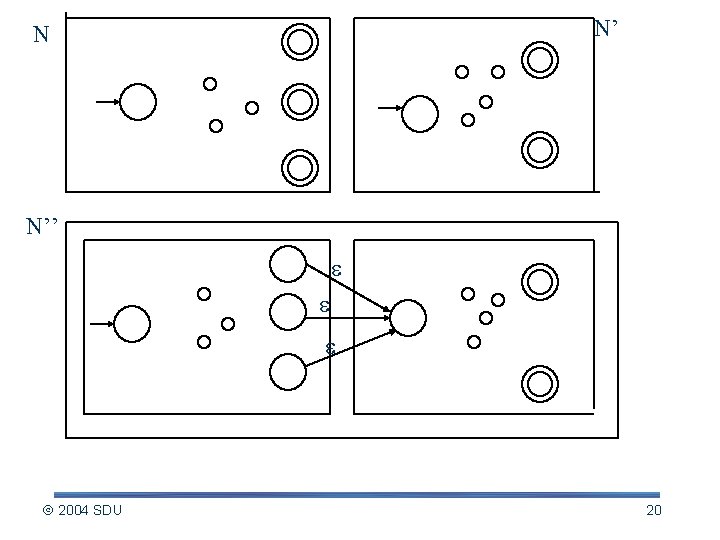 N

N'

N''

ε

ε

ε

© 2004 SDU

20