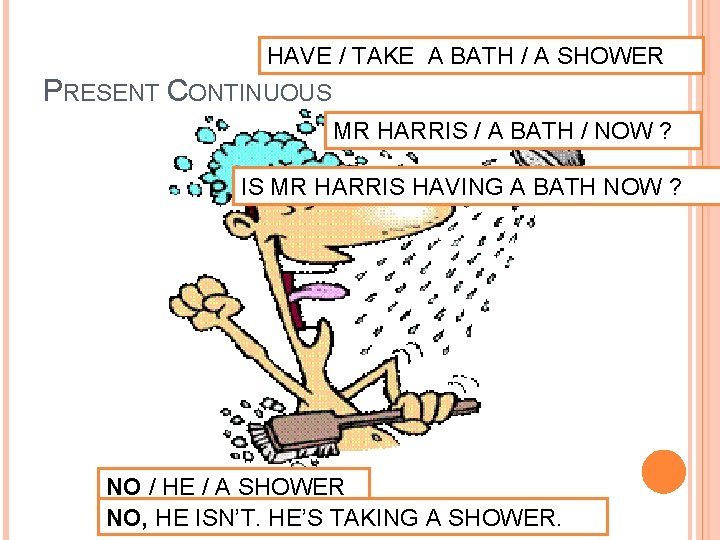 HAVE / TAKE A BATH / A SHOWER

PRESENT CONTINUOUS

MR HARRIS / A BATH / NOW ?

IS MR HARRIS HAVING A BATH NOW ?

NO / HE / A SHOWER

NO, HE ISN'T. HE'S TAKING A SHOWER.