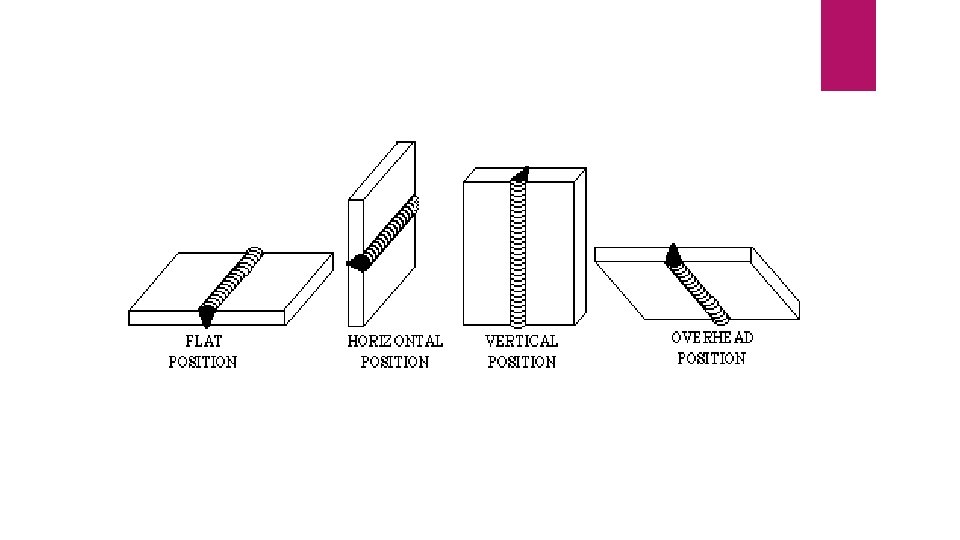 FLAT
POSITION

HORIZONTAL
POSITION

VERTICAL
POSITION

OVERHEAD
POSITION