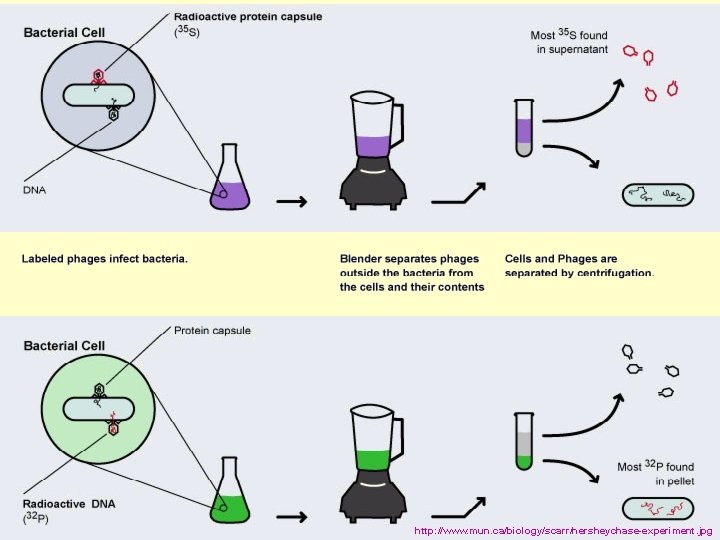 Bacterial Cell

Radioactive protein capsule ($^{35}S$)

DNA

Most $^{35}S$ found in supernatant

Labeled phages infect bacteria.

Blender separates phages outside the bacteria from the cells and their contents

Cells and Phages are separated by centrifugation.

Bacterial Cell

Protein capsule

Radioactive DNA ($^{32}P$)

Most $^{32}P$ found in pellet

http://www.mun.ca/biology/scarr/hersheychase-experiment.jpg