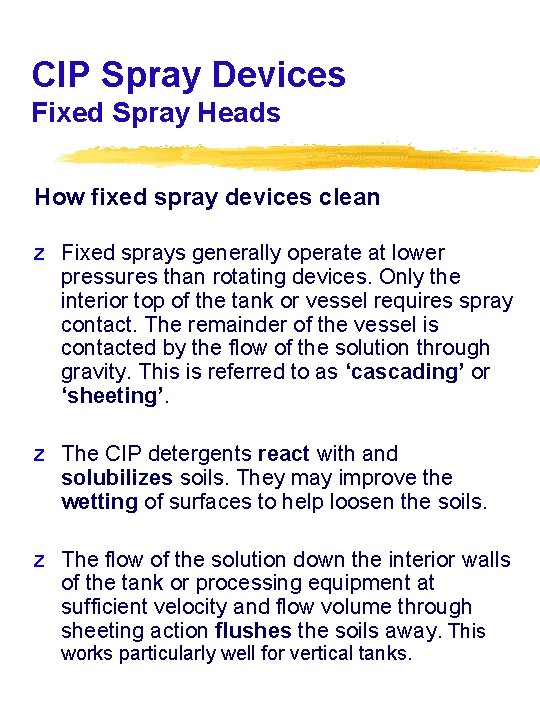 CIP Spray Devices
Fixed Spray Heads

How fixed spray devices clean

z Fixed sprays generally operate at lower pressures than rotating devices. Only the interior top of the tank or vessel requires spray contact. The remainder of the vessel is contacted by the flow of the solution through gravity. This is referred to as ‘cascading’ or ‘sheeting’.

z The CIP detergents react with and solubilizes soils. They may improve the wetting of surfaces to help loosen the soils.

z The flow of the solution down the interior walls of the tank or processing equipment at sufficient velocity and flow volume through sheeting action flushes the soils away. This works particularly well for vertical tanks.