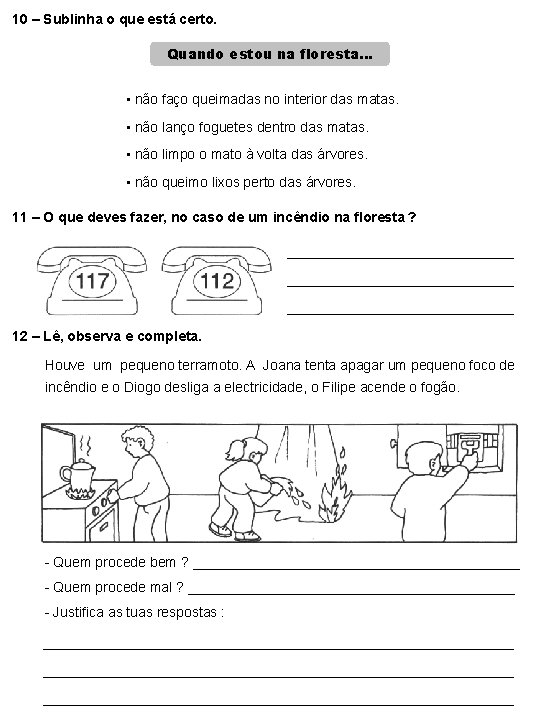 10 – Sublinha o que está certo.

Quando estou na floresta...

▪ não faço queimadas no interior das matas.

▪ não lanço foguetes dentro das matas.

▪ não limpo o mato à volta das árvores.

▪ não queimo lixos perto das árvores.

11 – O que deves fazer, no caso de um incêndio na floresta ?

117

112

12 – Lê, observa e completa.

Houve um pequeno terramoto. A Joana tenta apagar um pequeno foco de incêndio e o Diogo desliga a electricidade, o Filipe acende o fogão.

- Quem procede bem ?

- Quem procede mal ?

- Justifica as tuas respostas :