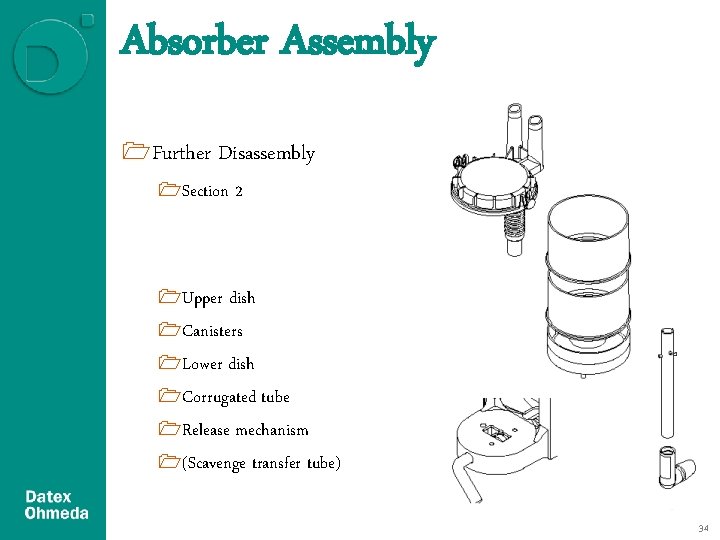 Absorber Assembly

Further Disassembly

Section 2

Upper dish

Canisters

Lower dish

Corrugated tube

Release mechanism

(Scavenge transfer tube)

Datex Ohmeda

34