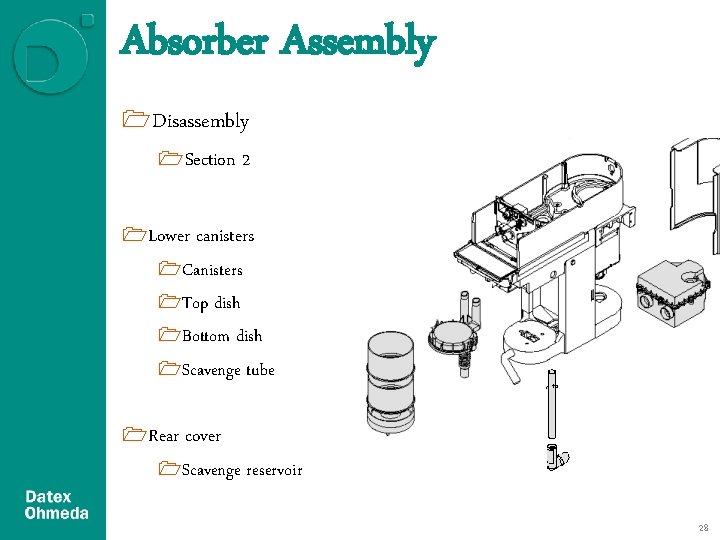 Absorber Assembly

Disassembly

Section 2

Lower canisters

Canisters

Top dish

Bottom dish

Scavenge tube

Rear cover

Scavenge reservoir

Datex Ohmeda

28