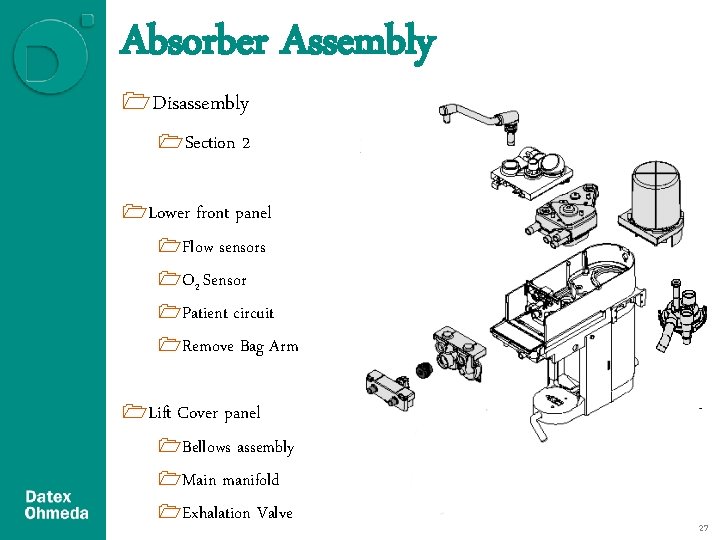 Absorber Assembly

Disassembly

Section 2

Lower front panel

Flow sensors

$O_2$ Sensor

Patient circuit

Remove Bag Arm

Lift Cover panel

Bellows assembly

Main manifold

Exhalation Valve

Datex Ohmeda

27